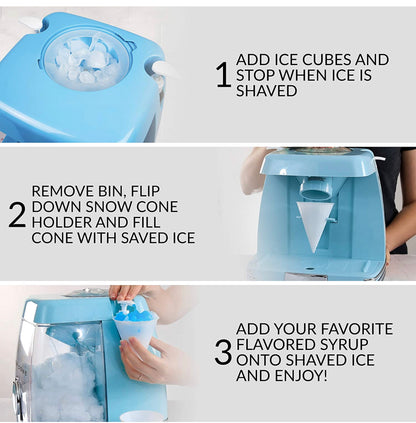 1 ADD ICE CUBES AND STOP WHEN ICE IS SHAVED

2 REMOVE BIN, FLIP DOWN SNOW CONE HOLDER AND FILL CONE WITH SAVED ICE

3 ADD YOUR FAVORITE FLAVORED SYRUP ONTO SHAVED ICE AND ENJOY!